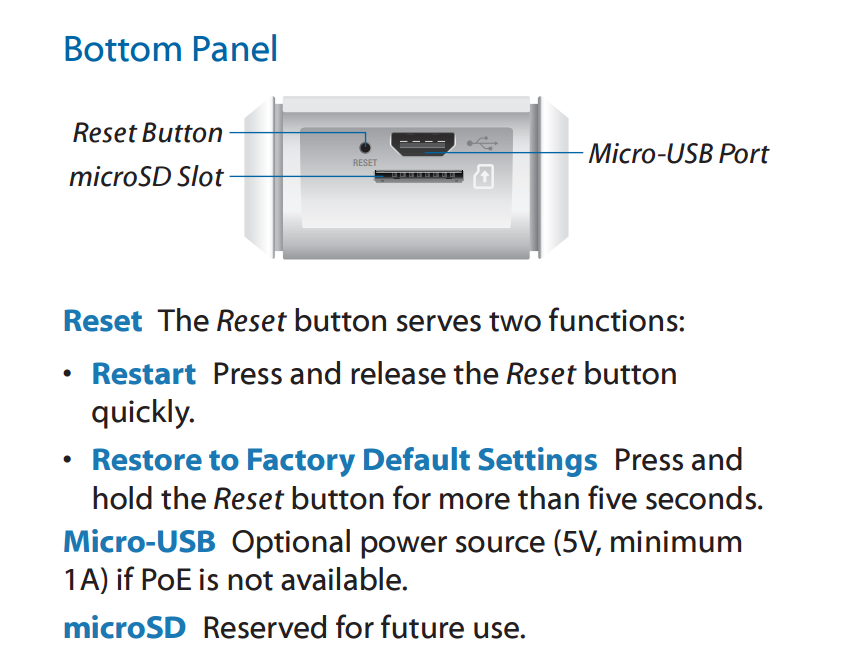 Bottom Panel

Reset Button
microSD Slot
RESET
Micro-USB Port

Reset The Reset button serves two functions:

• Restart Press and release the Reset button quickly.

• Restore to Factory Default Settings Press and hold the Reset button for more than five seconds.

Micro-USB Optional power source (5V, minimum 1A) if PoE is not available.

microSD Reserved for future use.