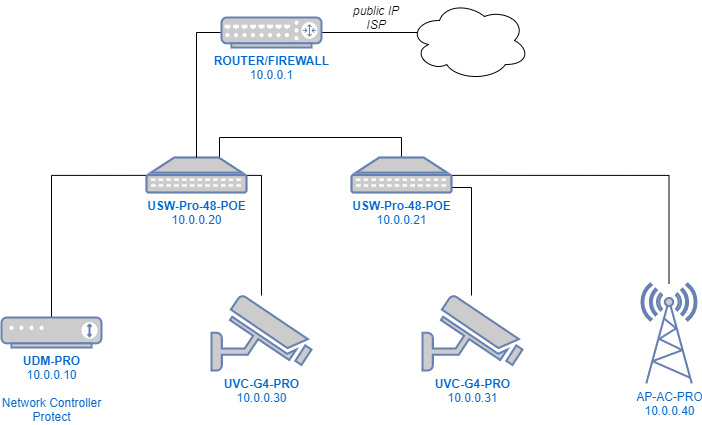 public IP
ISP

ROUTER/FIREWALL
10.0.0.1

USW-Pro-48-POE
10.0.0.20

USW-Pro-48-POE
10.0.0.21

UDM-PRO
10.0.0.10

Network Controller
Protect

UVC-G4-PRO
10.0.0.30

UVC-G4-PRO
10.0.0.31

AP-AC-PRO
10.0.0.40