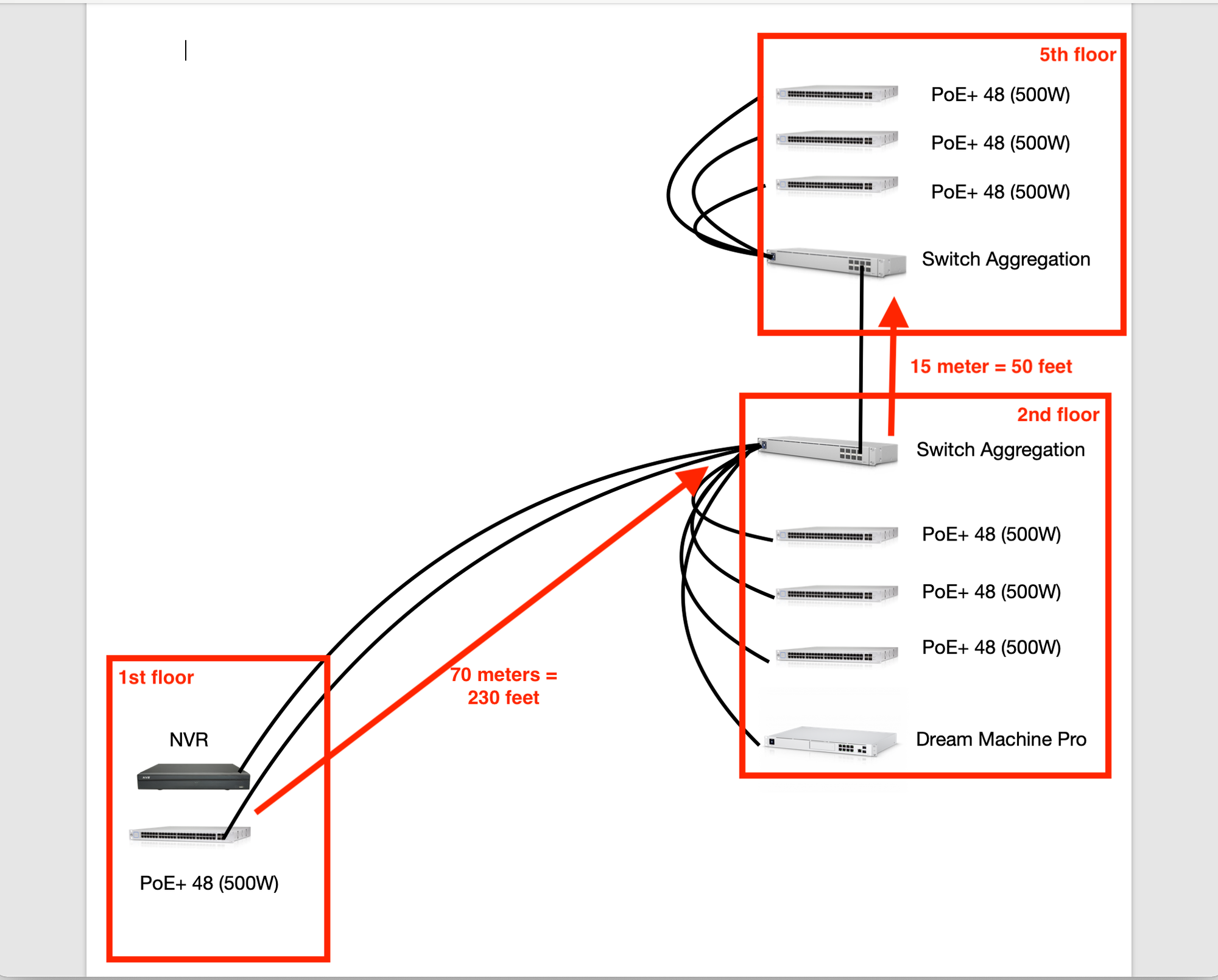 5th floor

PoE+ 48 (500W)

PoE+ 48 (500W)

PoE+ 48 (500W)

Switch Aggregation

15 meter = 50 feet

2nd floor

Switch Aggregation

PoE+ 48 (500W)

PoE+ 48 (500W)

PoE+ 48 (500W)

Dream Machine Pro

70 meters = 230 feet

1st floor

NVR

PoE+ 48 (500W)