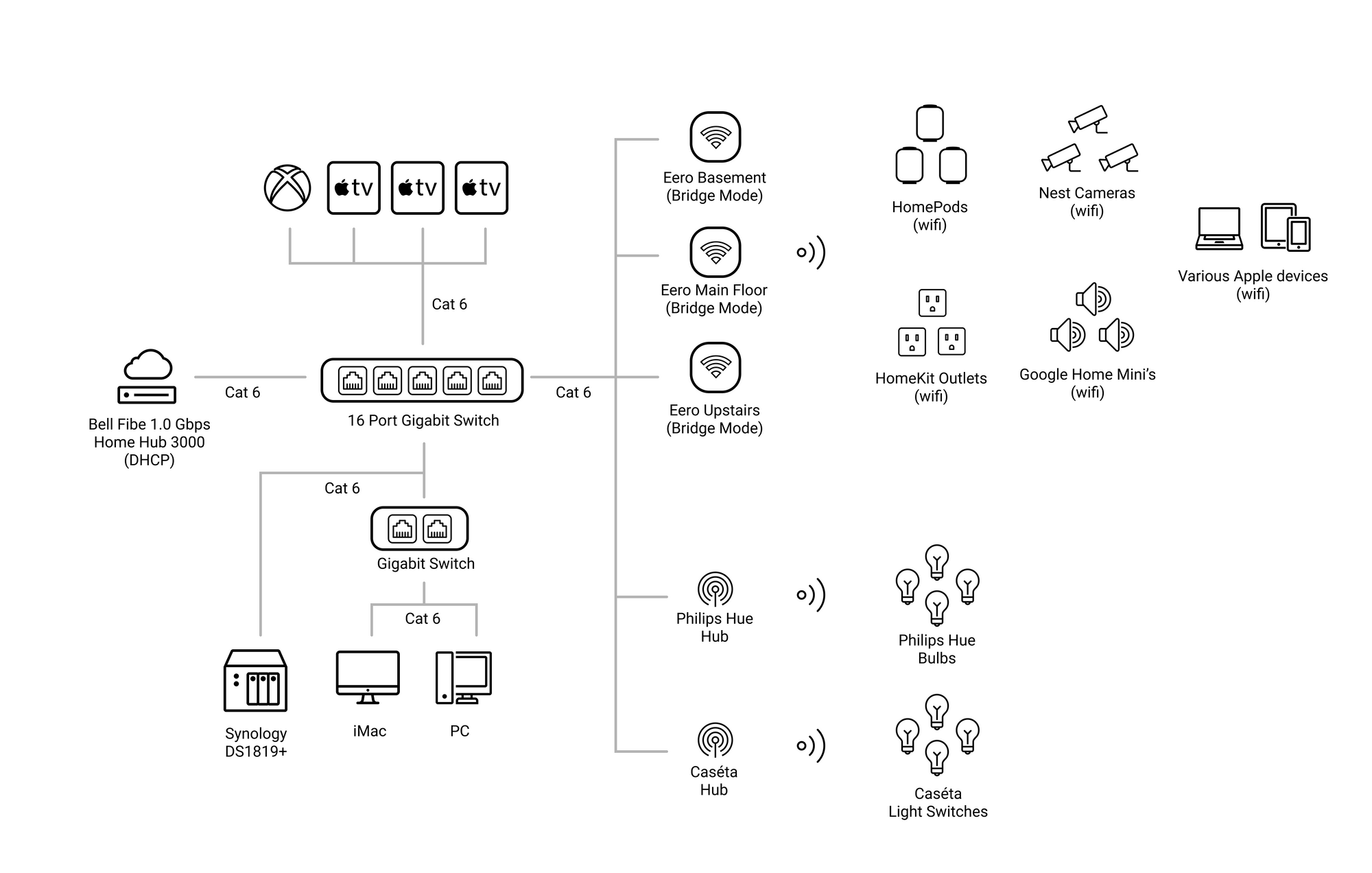 tv tv tv

Cat 6

Bell Fibe 1.0 Gbps
Home Hub 3000
(DHCP)

Cat 6

16 Port Gigabit Switch

Cat 6

Cat 6

Gigabit Switch

Cat 6

Synology
DS1819+

iMac

PC

Eero Basement
(Bridge Mode)

Eero Main Floor
(Bridge Mode)

Eero Upstairs
(Bridge Mode)

Philips Hue
Hub

Caséta
Hub

HomePods
(wifi)

Nest Cameras
(wifi)

Various Apple devices
(wifi)

HomeKit Outlets
(wifi)

Google Home Mini's
(wifi)

Philips Hue
Bulbs

Caséta
Light Switches