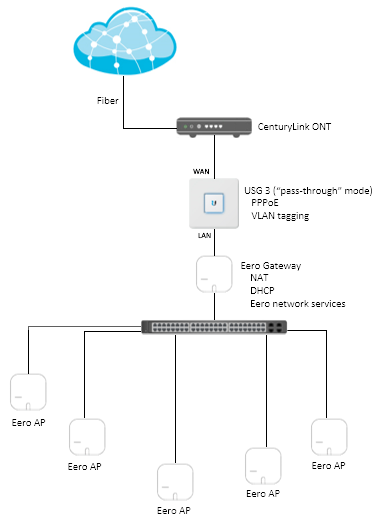 Fiber

CenturyLink ONT

WAN

USG 3 ("pass-through" mode)
PPPoE
VLAN tagging

LAN

Eero Gateway
NAT
DHCP
Eero network services

Eero AP

Eero AP

Eero AP

Eero AP

Eero AP